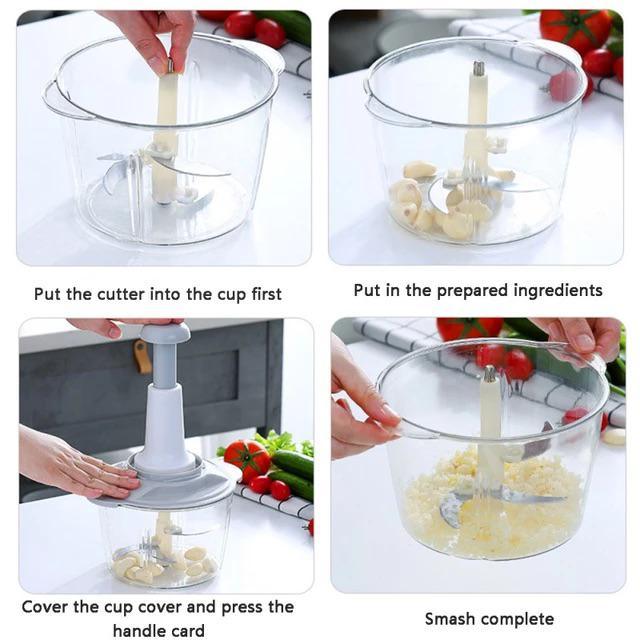 Put the cutter into the cup first

Put in the prepared ingredients

Cover the cup cover and press the handle card

Smash complete